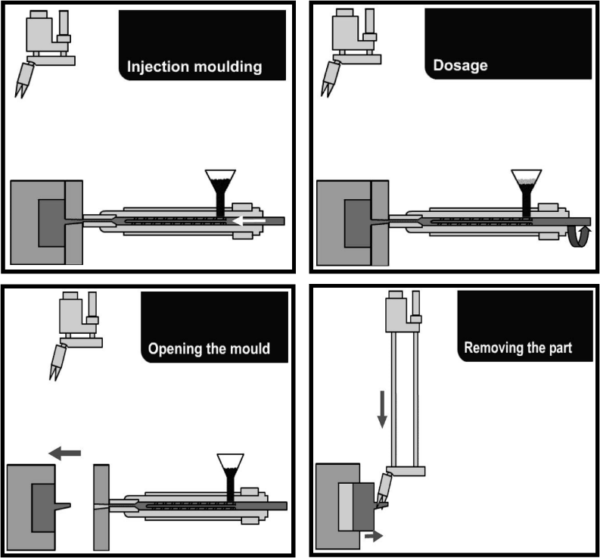 Injection moulding

Dosage

Opening the mould

Removing the part